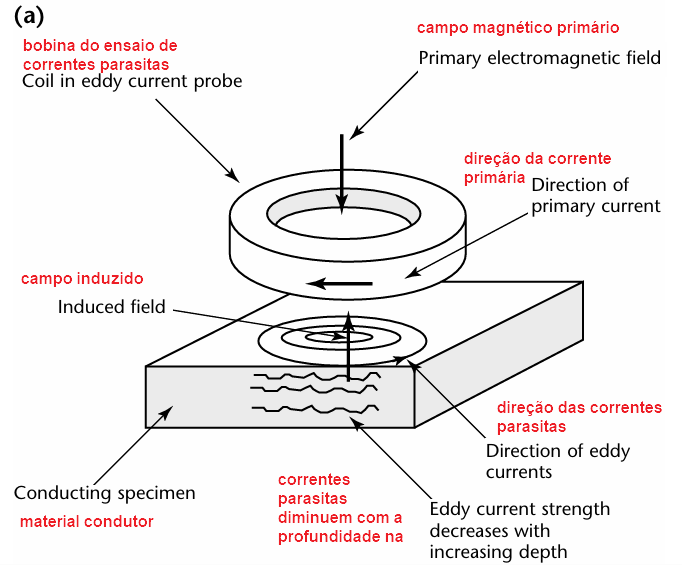 (a)

campo magnético primário
Primary electromagnetic field

bobina do ensaio de correntes parasitas
Coil in eddy current probe

direção da corrente primária
Direction of primary current

campo induzido
Induced field

direção das correntes parasitas
Direction of eddy currents

Conducting specimen
material condutor

correntes parasitas diminuem com a profundidade na

Eddy current strength decreases with increasing depth